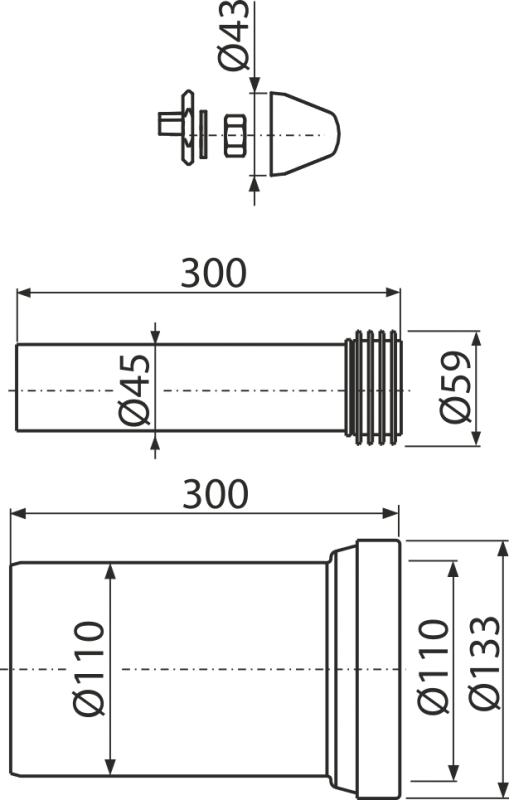 Ø43

300

Ø45

Ø59

300

Ø110

Ø110

Ø133