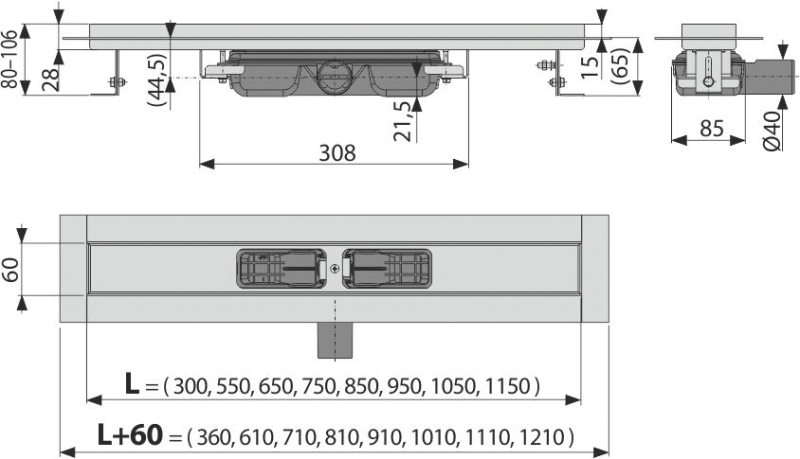 80–106
28
(44,5)
21,5
308
15
(65)
85
Ø40
60
L = ( 300, 550, 650, 750, 850, 950, 1050, 1150 )
L+60 = ( 360, 610, 710, 810, 910, 1010, 1110, 1210 )